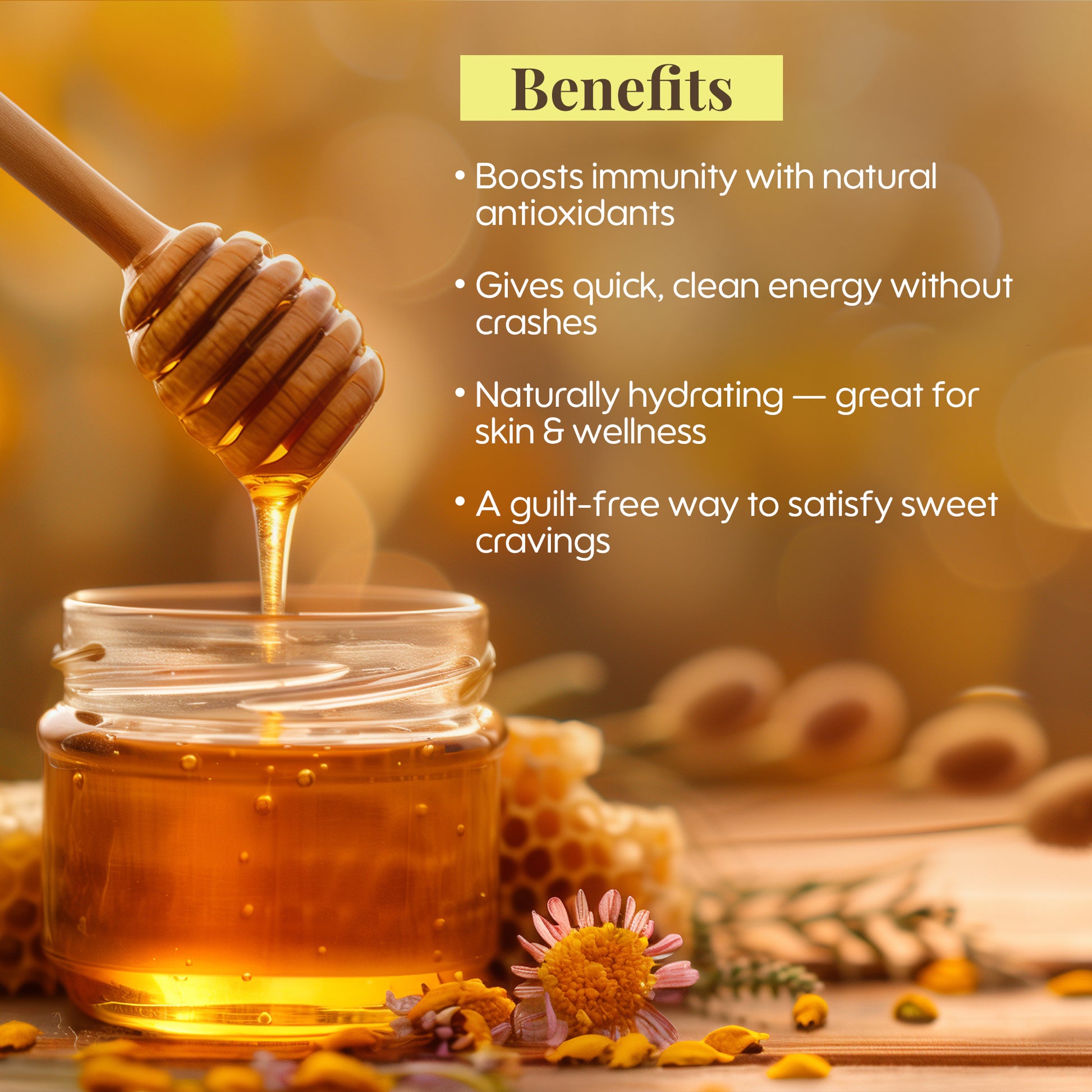 Benefits

• Boosts immunity with natural antioxidants

• Gives quick, clean energy without crashes

• Naturally hydrating — great for skin & wellness

• A guilt-free way to satisfy sweet cravings